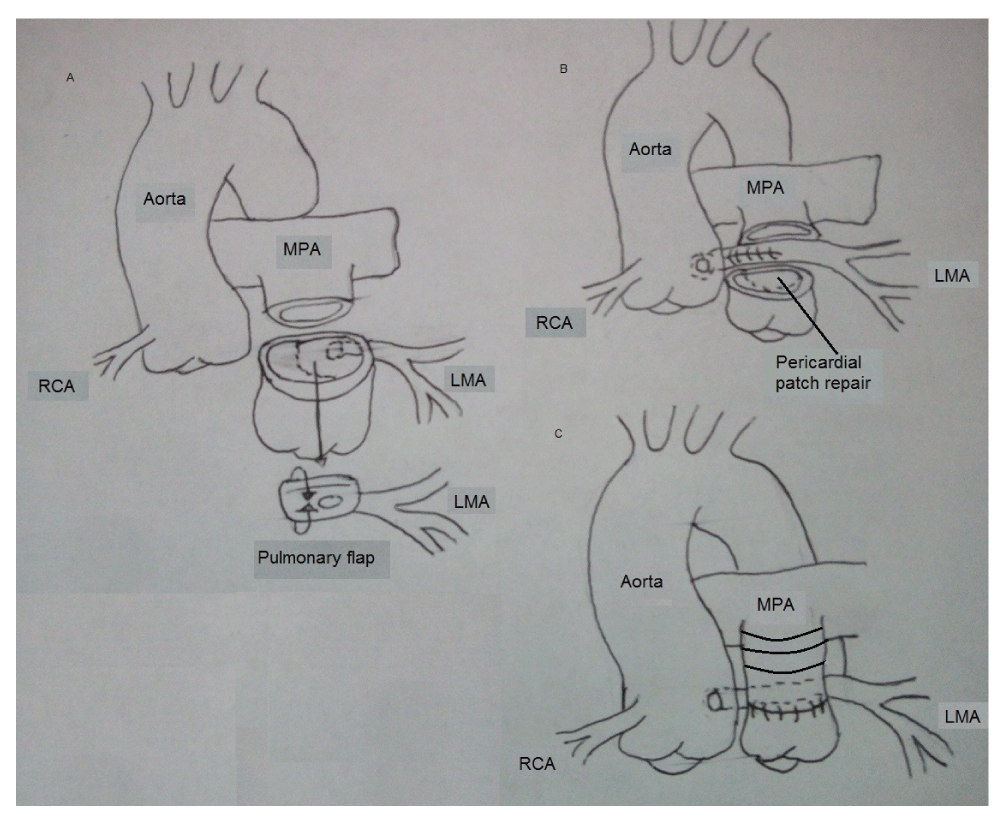 A

Aorta

MPA

RCA

LMA

LMA

Pulmonary flap

B

Aorta

MPA

LMA

RCA

Pericardial patch repair

C

Aorta

MPA

LMA

RCA